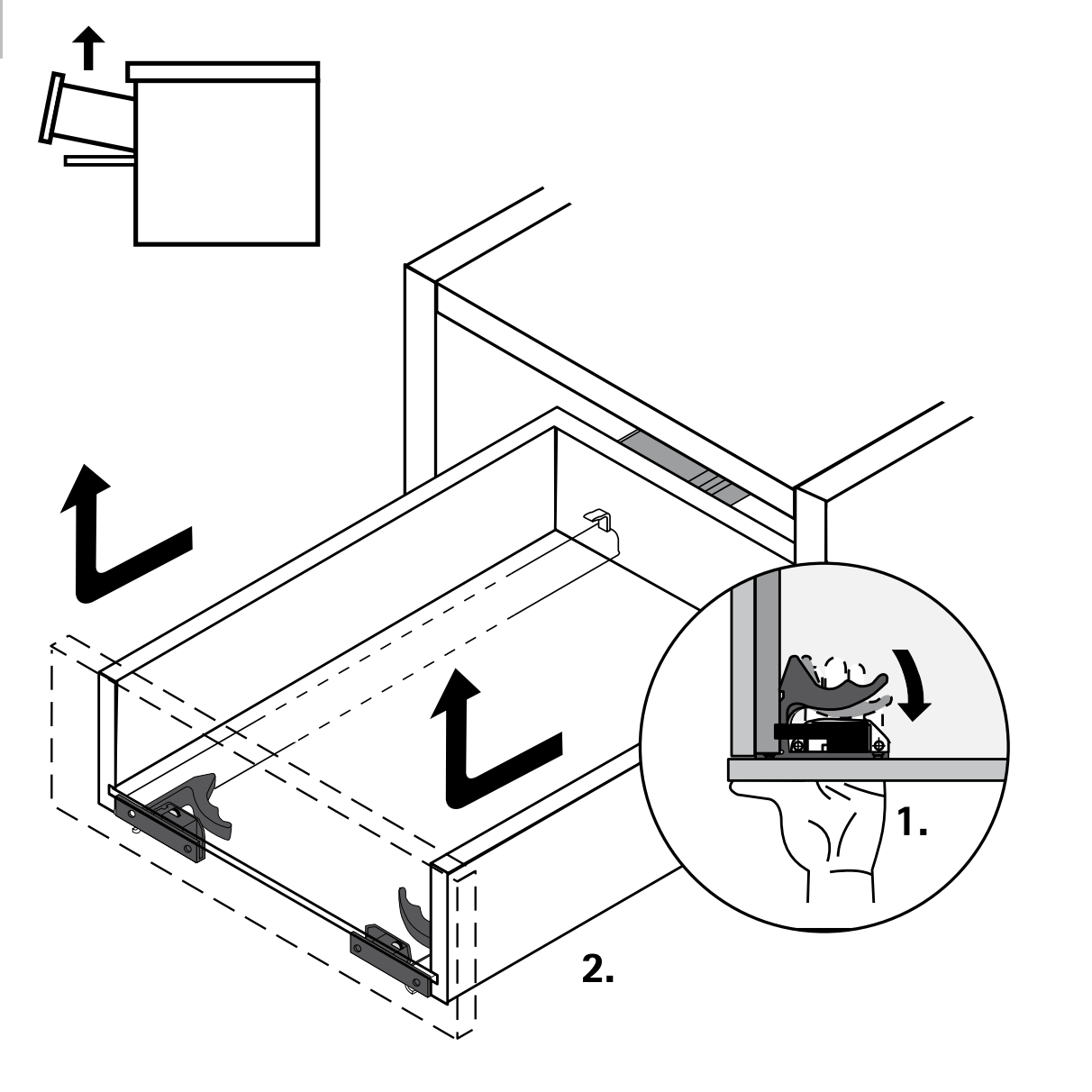 1.

2.